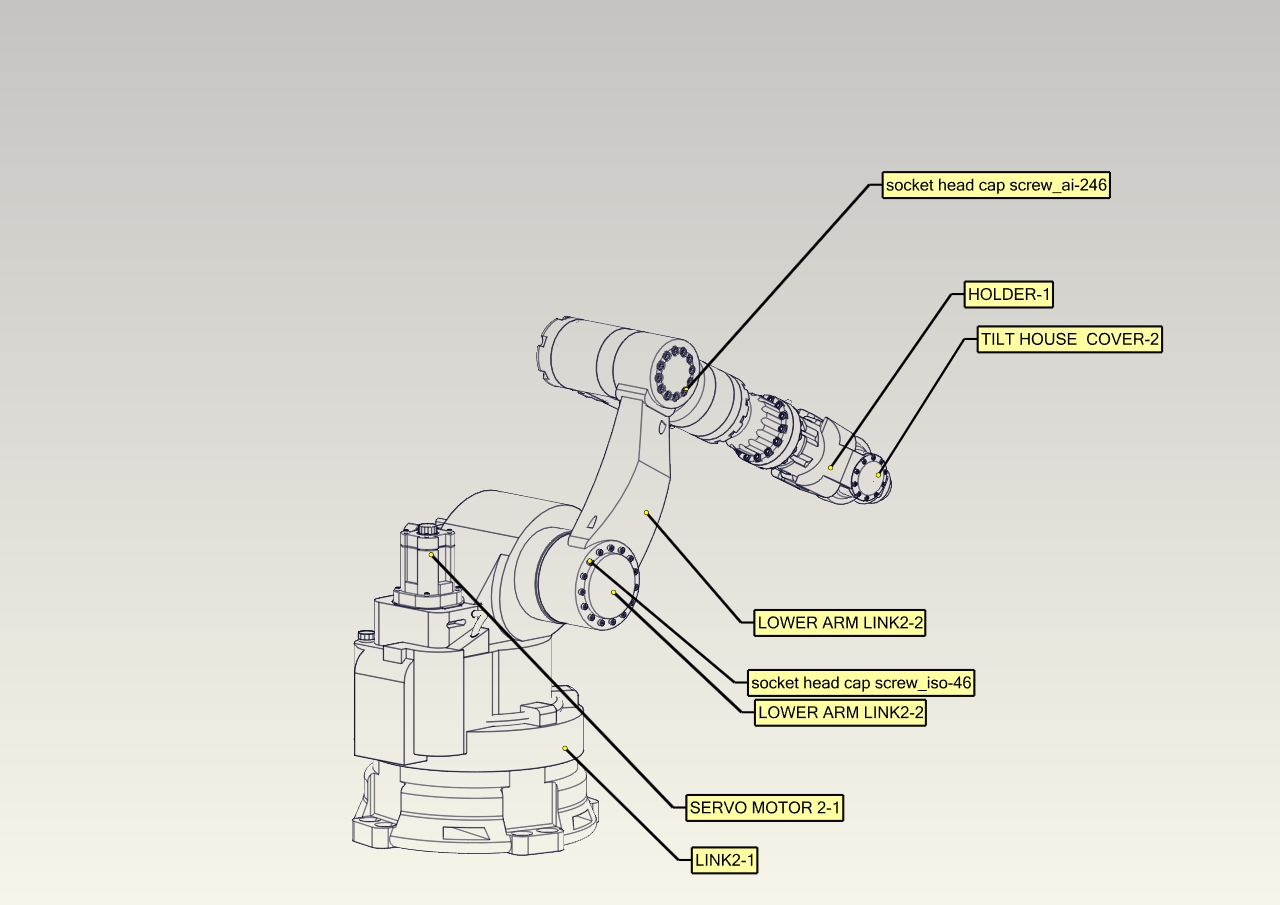 socket head cap screw_ai-246

HOLDER-1

TILT HOUSE  COVER-2

LOWER ARM LINK2-2

socket head cap screw_iso-46

LOWER ARM LINK2-2

SERVO MOTOR 2-1

LINK2-1